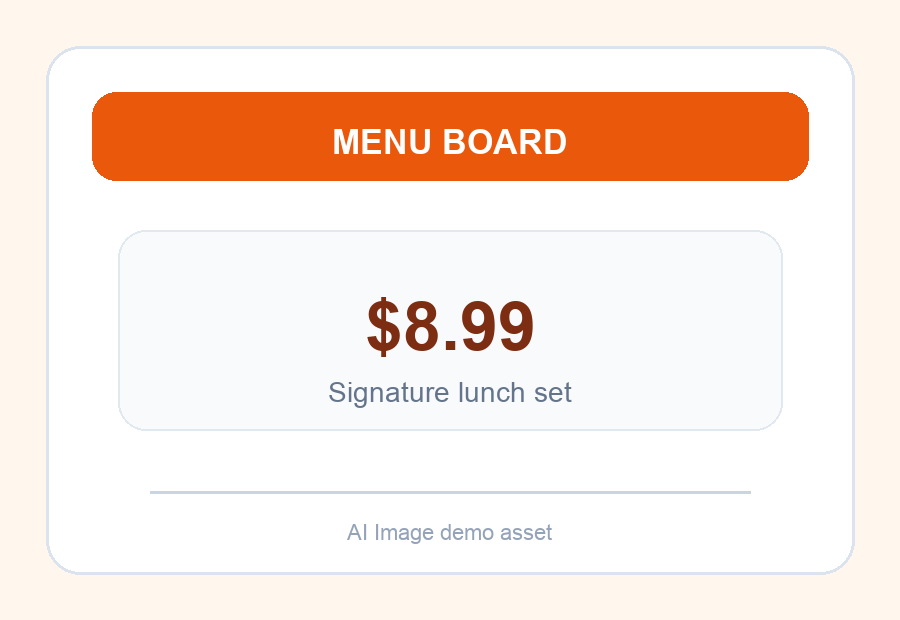 MENU BOARD

\$8.99

Signature lunch set

AI Image demo asset